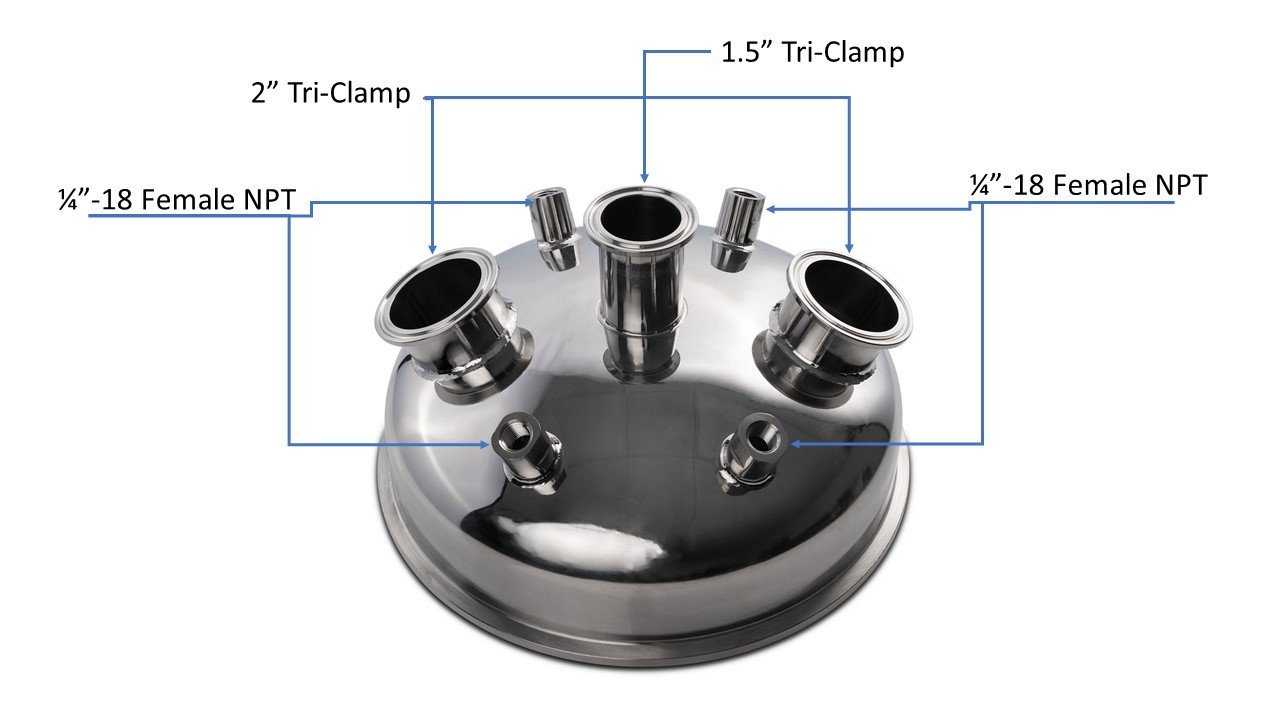 1.5” Tri-Clamp

2” Tri-Clamp

¼”-18 Female NPT

¼”-18 Female NPT