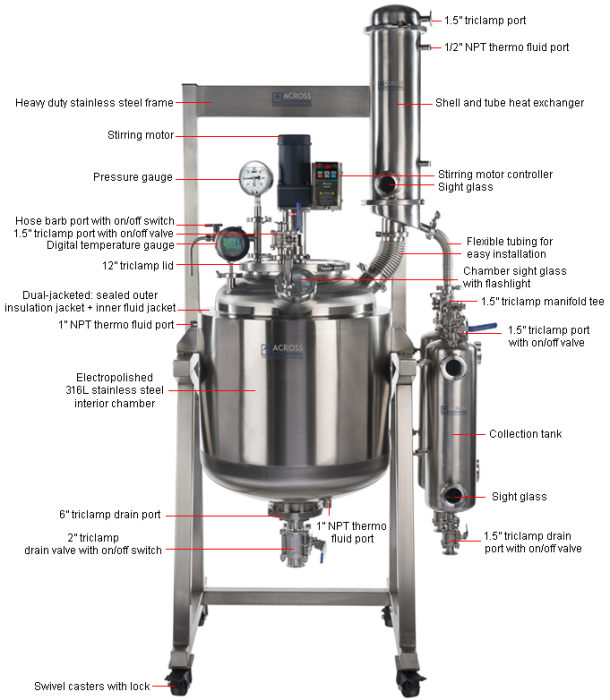 1.5" triclamp port
1/2" NPT thermo fluid port
Heavy duty stainless steel frame
ACROSS
Shell and tube heat exchanger
Stirring motor
Pressure gauge
Stirring motor controller
Sight glass
Hose barb port with on/off switch
1.5" triclamp port with on/off valve
Digital temperature gauge
Flexible tubing for easy installation
12" triclamp lid
Chamber sight glass with flashlight
Dual-jacketed: sealed outer insulation jacket + inner fluid jacket
1.5" triclamp manifold tee
1" NPT thermo fluid port
1.5" triclamp port with on/off valve
ACROSS
Electropolished 316L stainless steel interior chamber
Collection tank
Sight glass
6" triclamp drain port
1" NPT thermo fluid port
2" triclamp drain valve with on/off switch
1.5" triclamp drain port with on/off valve
Swivel casters with lock