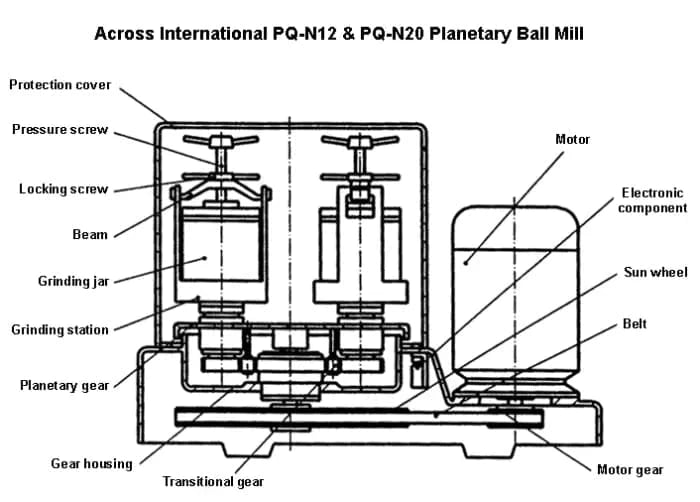 Across International PQ-N12 & PQ-N20 Planetary Ball Mill

Protection cover

Pressure screw

Locking screw

Beam

Grinding jar

Grinding station

Planetary gear

Gear housing

Transitional gear

Motor

Electronic component

Sun wheel

Belt

Motor gear