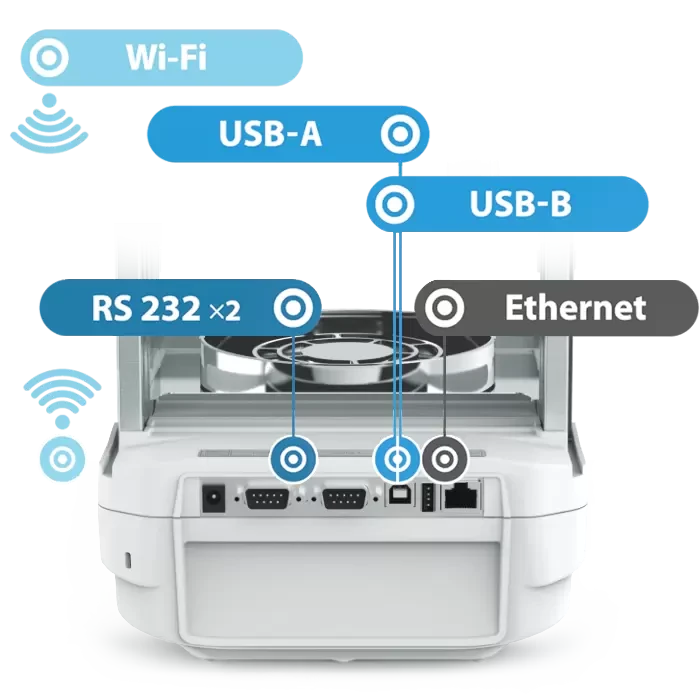 Wi-Fi

USB-A

USB-B

RS 232 ×2

Ethernet